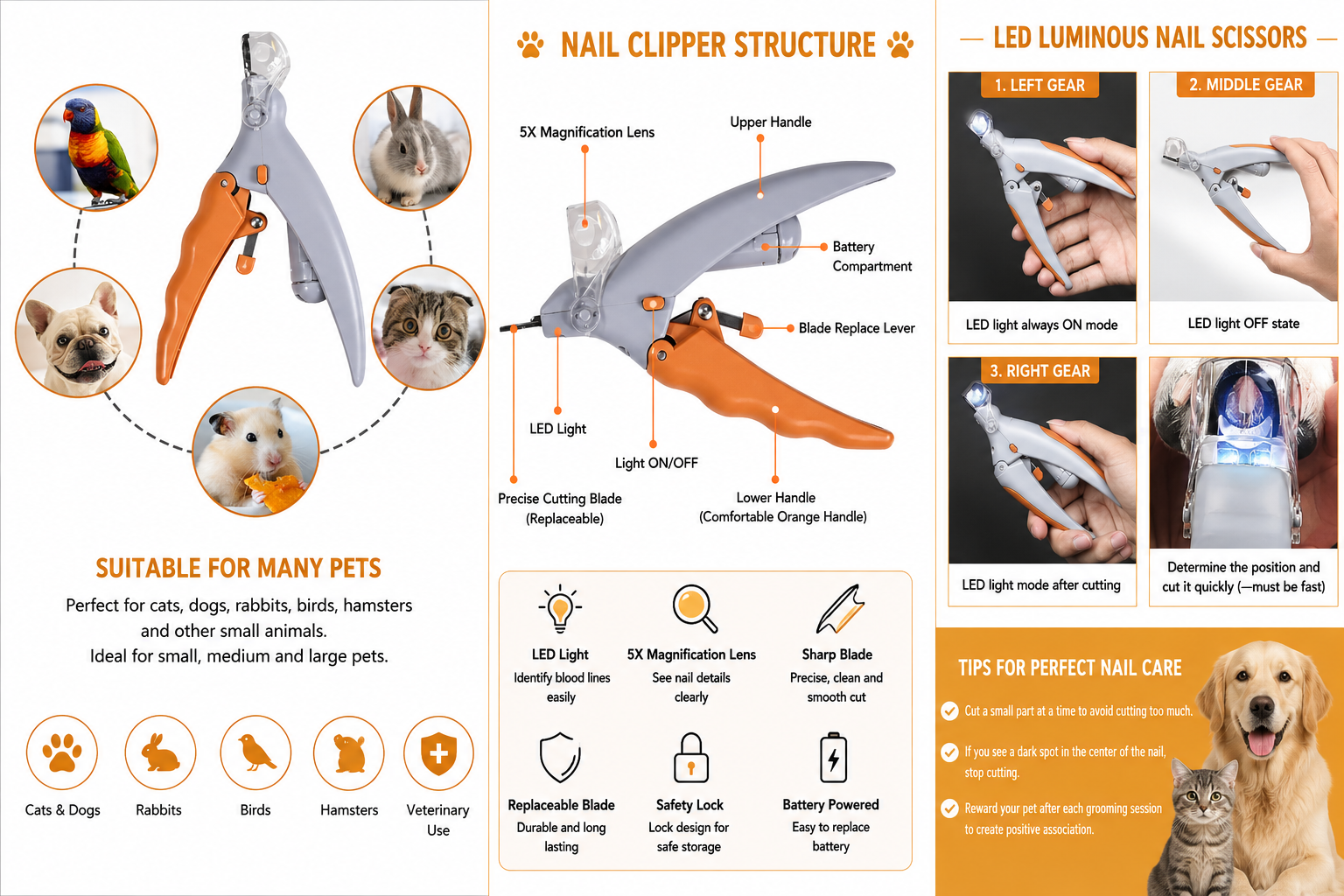 SUITABLE FOR MANY PETS

Perfect for cats, dogs, rabbits, birds, hamsters and other small animals.
Ideal for small, medium and large pets.

Cats & Dogs

Rabbits

Birds

Hamsters

Veterinary Use

NAIL CLIPPER STRUCTURE

5X Magnification Lens

Upper Handle

Battery Compartment

Blade Replace Lever

LED Light

Light ON/OFF

Precise Cutting Blade (Replaceable)

Lower Handle (Comfortable Orange Handle)

LED Light
Identify blood lines easily

5X Magnification Lens
See nail details clearly

Sharp Blade
Precise, clean and smooth cut

Replaceable Blade
Durable and long lasting

Safety Lock
Lock design for safe storage

Battery Powered
Easy to replace battery

LED LUMINOUS NAIL SCISSORS

1. LEFT GEAR
LED light always ON mode

2. MIDDLE GEAR
LED light OFF state

3. RIGHT GEAR
LED light mode after cutting

Determine the position and cut it quickly (—must be fast)

TIPS FOR PERFECT NAIL CARE

Cut a small part at a time to avoid cutting too much.

If you see a dark spot in the center of the nail, stop cutting.

Reward your pet after each grooming session to create positive association.